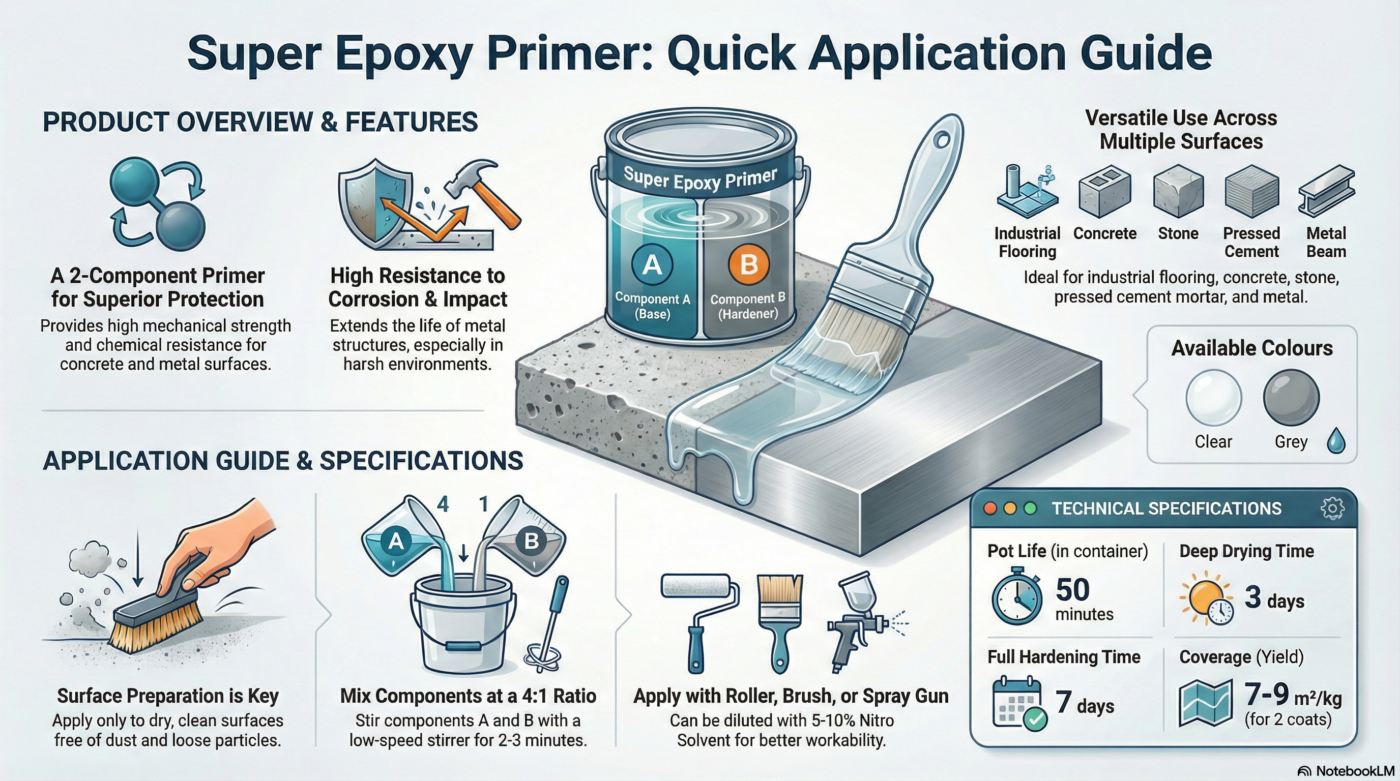 Super Epoxy Primer: Quick Application Guide

PRODUCT OVERVIEW & FEATURES

A 2-Component Primer for Superior Protection
Provides high mechanical strength and chemical resistance for concrete and metal surfaces.

High Resistance to Corrosion & Impact
Extends the life of metal structures, especially in harsh environments.

Super Epoxy Primer
A
Component A (Base)
B
Component B (Hardener)

Versatile Use Across Multiple Surfaces
Industrial Flooring
Concrete
Stone
Pressed Cement
Metal Beam
Ideal for industrial flooring, concrete, stone, pressed cement mortar, and metal.

Available Colours
Clear
Grey

APPLICATION GUIDE & SPECIFICATIONS

Surface Preparation is Key
Apply only to dry, clean surfaces free of dust and loose particles.

4
1
A
B
Mix Components at a 4:1 Ratio
Stir components A and B with a low-speed stirrer for 2-3 minutes.

Apply with Roller, Brush, or Spray Gun
Can be diluted with 5-10% Nitro Solvent for better workability.

TECHNICAL SPECIFICATIONS
Pot Life (in container)
50 minutes
Deep Drying Time
3 days
Full Hardening Time
7 days
Coverage (Yield)
7-9 m²/kg (for 2 coats)

NotebookLM