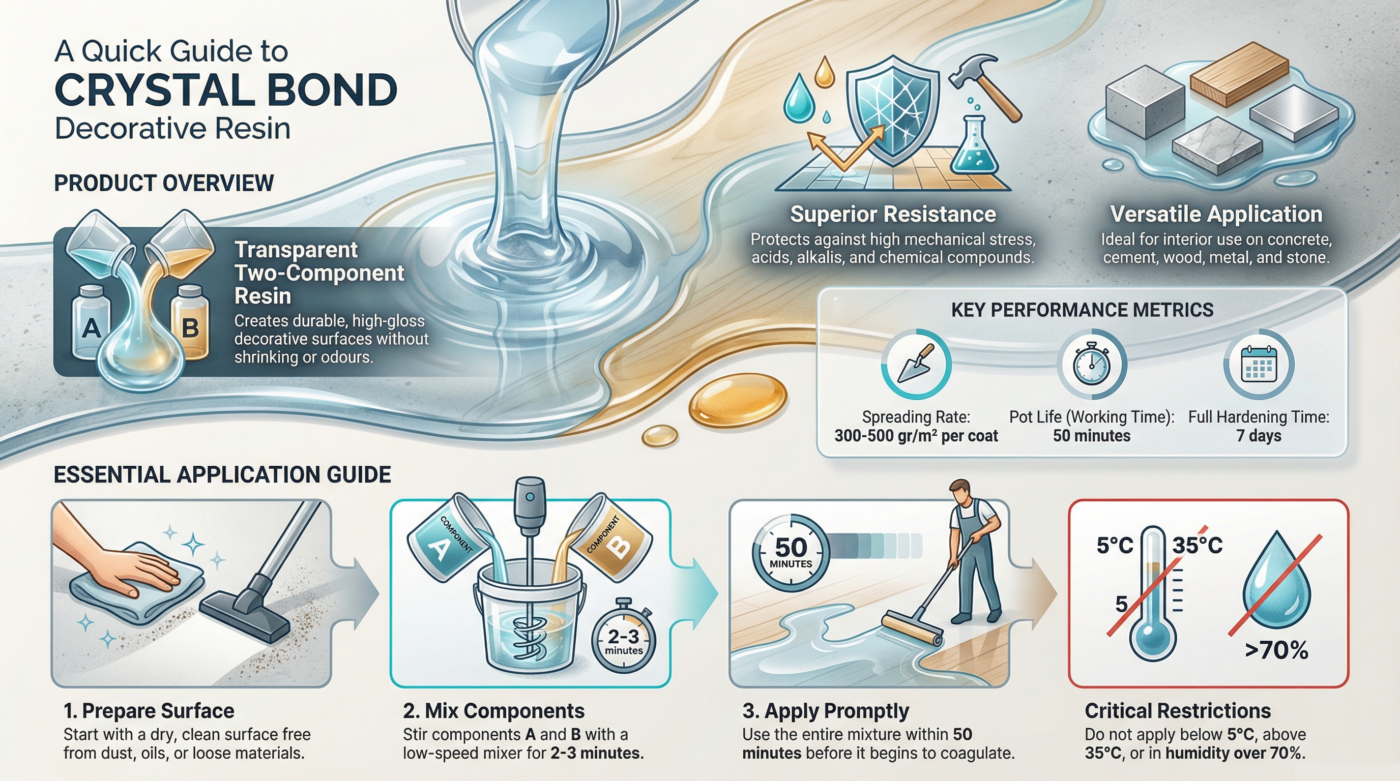 A Quick Guide to
CRYSTAL BOND
Decorative Resin

PRODUCT OVERVIEW

A B

Transparent Two-Component Resin
Creates durable, high-gloss decorative surfaces without shrinking or odours.

Superior Resistance
Protects against high mechanical stress, acids, alkalis, and chemical compounds.

Versatile Application
Ideal for interior use on concrete, cement, wood, metal, and stone.

KEY PERFORMANCE METRICS

Spreading Rate:
300-500 gr/m² per coat

Pot Life (Working Time):
50 minutes

Full Hardening Time:
7 days

ESSENTIAL APPLICATION GUIDE

COMPONENT A
COMPONENT B
2-3 minutes

50 MINUTES

5°C 35°C
5
>70%

1. Prepare Surface
Start with a dry, clean surface free from dust, oils, or loose materials.

2. Mix Components
Stir components A and B with a low-speed mixer for 2-3 minutes.

3. Apply Promptly
Use the entire mixture within 50 minutes before it begins to coagulate.

Critical Restrictions
Do not apply below 5°C, above 35°C, or in humidity over 70%.